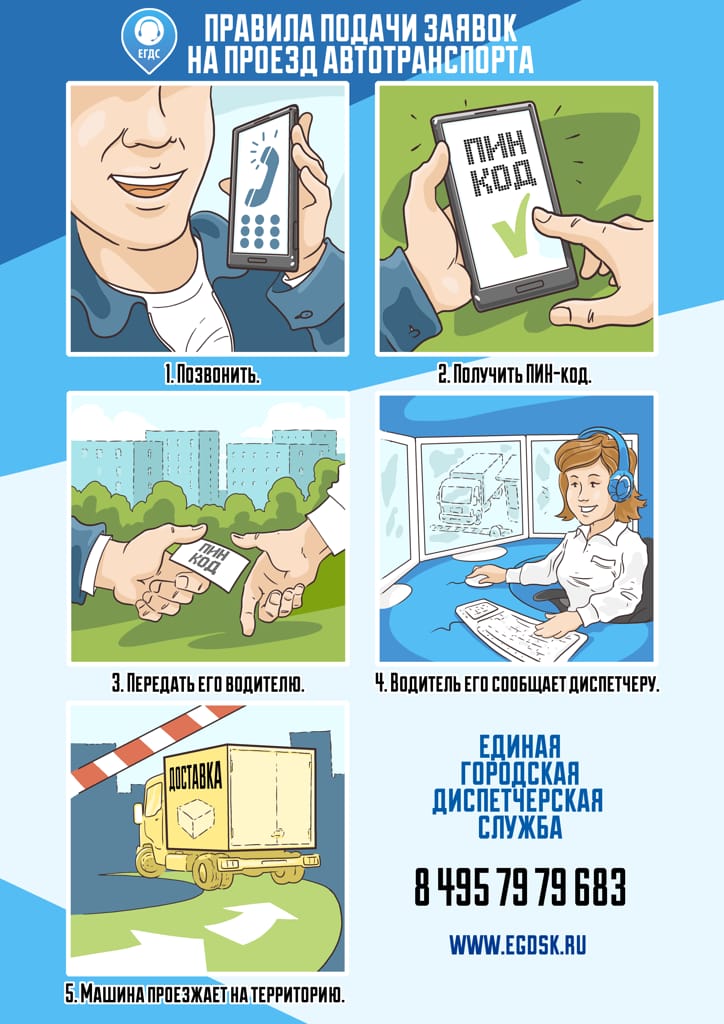 ЕГДС

ПРАВИЛА ПОДАЧИ ЗАЯВОК НА ПРОЕЗД АВТОТРАНСПОРТА

1. Позвонить.

ПИН КОД

2. Получить ПИН-код.

ПИН КОД

3. Передать его водителю.

4. Водитель его сообщает диспетчеру.

ДОСТАВКА

5. Машина проезжает на территорию.

ЕДИНАЯ ГОРОДСКАЯ ДИСПЕТЧЕРСКАЯ СЛУЖБА

8 495 79 79 683

WWW.EGDSK.RU